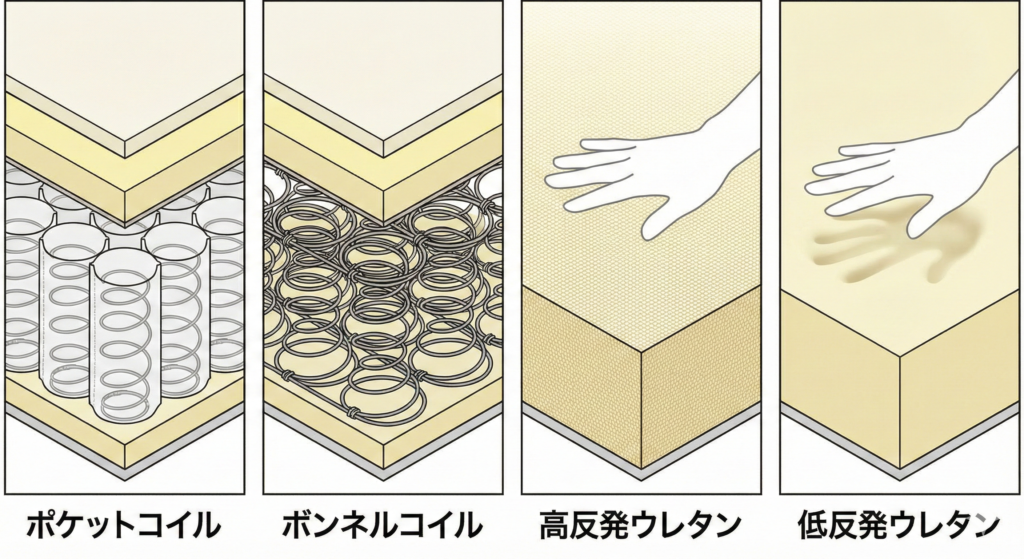 ポケットコイル

ボンネルコイル

高反発ウレタン

低反発ウレタン