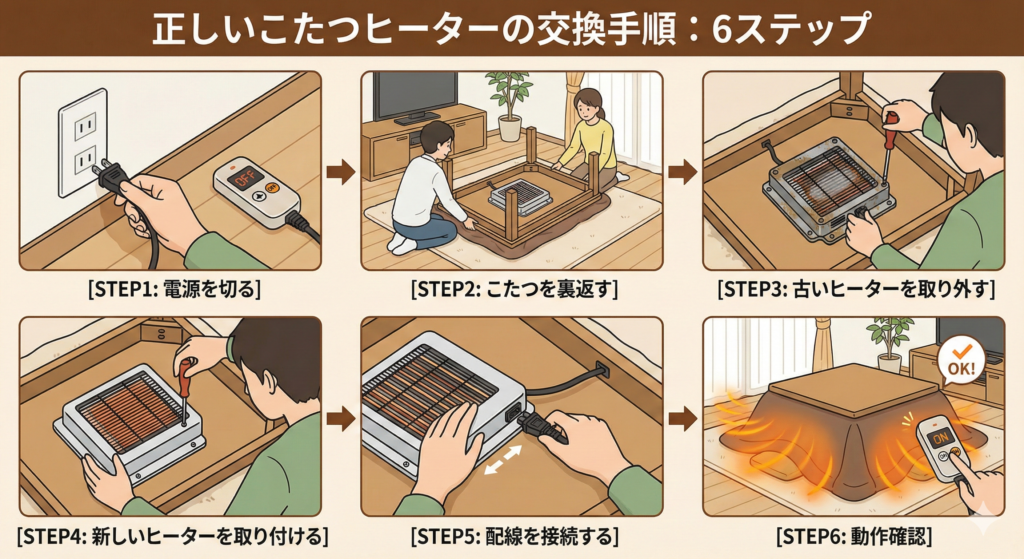 正しいこたつヒーターの交換手順：6ステップ

OFF

[STEP1: 電源を切る]

[STEP2: こたつを裏返す]

[STEP3: 古いヒーターを取り外す]

[STEP4: 新しいヒーターを取り付ける]

[STEP5: 配線を接続する]

OK!

ON

[STEP6: 動作確認]