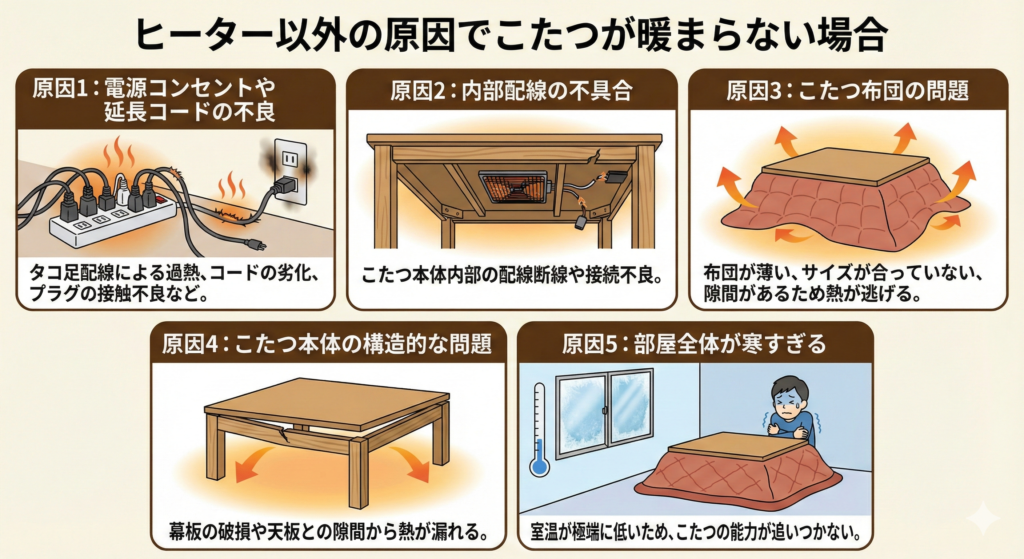 ヒーター以外の原因でこたつが暖まらない場合

原因1：電源コンセントや延長コードの不良

タコ足配線による過熱、コードの劣化、プラグの接触不良など。

原因2：内部配線の不具合

こたつ本体内部の配線断線や接続不良。

原因3：こたつ布団の問題

布団が薄い、サイズが合っていない、隙間があるため熱が逃げる。

原因4：こたつ本体の構造的な問題

幕板の破損や天板との隙間から熱が漏れる。

原因5：部屋全体が寒すぎる

室温が極端に低いため、こたつの能力が追いつかない。