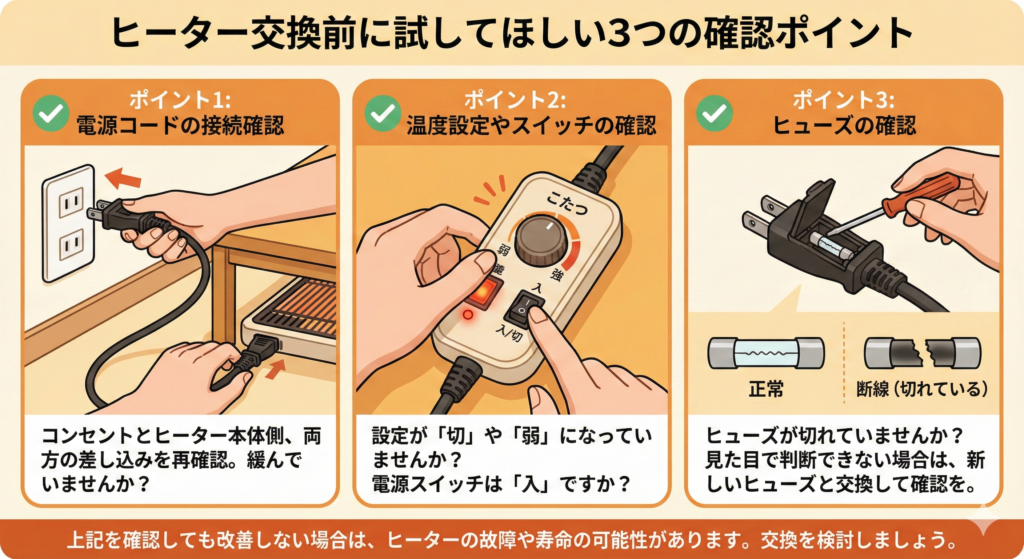 ヒーター交換前に試してほしい3つの確認ポイント

ポイント1:
電源コードの接続確認

コンセントとヒーター本体側、両方の差し込みを再確認。緩んでいませんか？

ポイント2:
温度設定やスイッチの確認

こたつ
弱
強
入
入/切

設定が「切」や「弱」になっていませんか？
電源スイッチは「入」ですか？

ポイント3:
ヒューズの確認

正常
断線（切れている）

ヒューズが切れていませんか？
見た目で判断できない場合は、新しいヒューズと交換して確認を。

上記を確認しても改善しない場合は、ヒーターの故障や寿命の可能性があります。交換を検討しましょう。