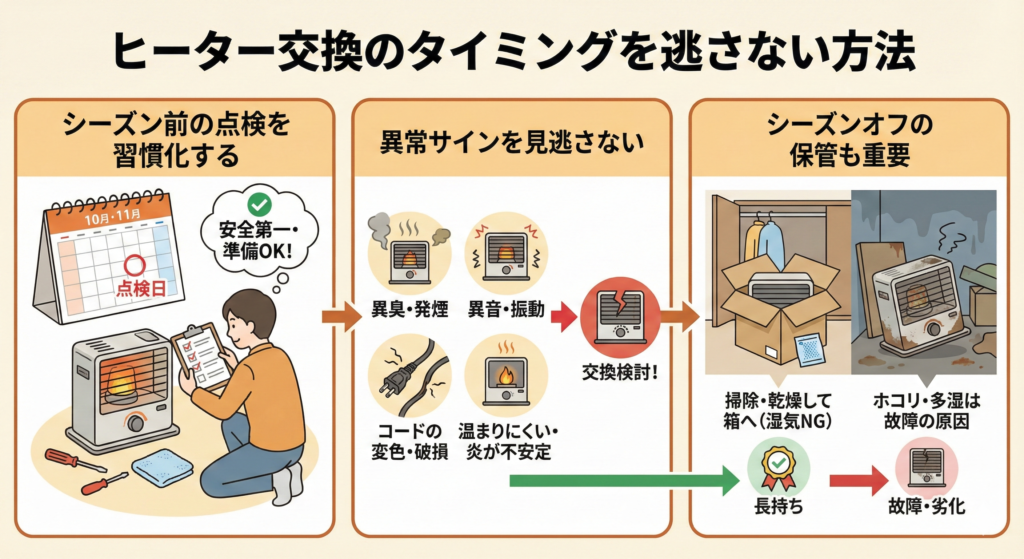 ヒーター交換のタイミングを逃さない方法

シーズン前の点検を習慣化する

10月・11月

点検日

安全第一・準備OK!

異常サインを見逃さない

異臭・発煙

異音・振動

コードの変色・破損

温まりにくい・炎が不安定

交換検討!

シーズンオフの保管も重要

掃除・乾燥して箱へ(湿気NG)

ホコリ・多湿は故障の原因

長持ち

故障・劣化