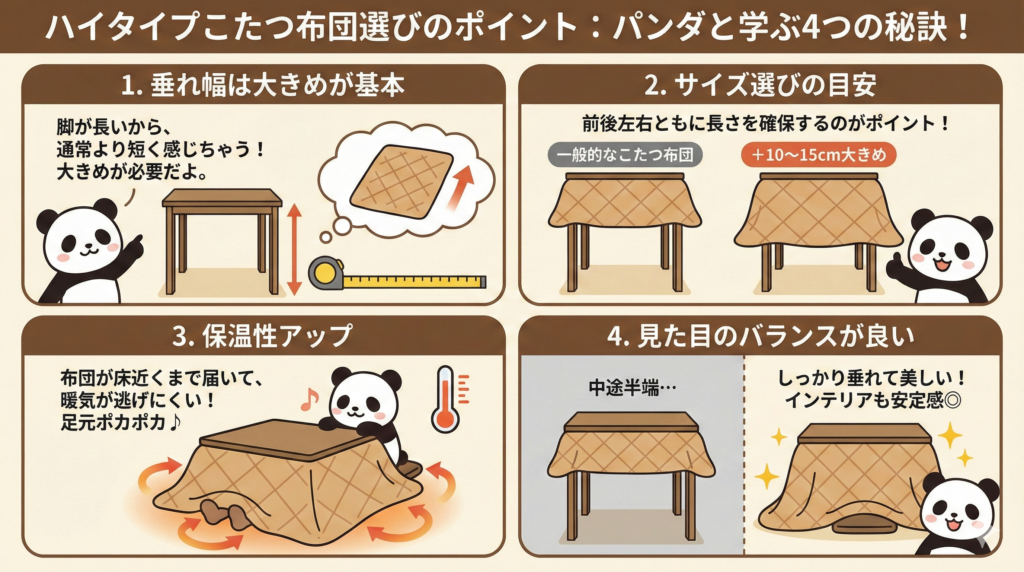 ハイタイプこたつ布団選びのポイント：パンダと学ぶ4つの秘訣！

1. 垂れ幅は大きめが基本

脚が長いから、通常より短く感じちゃう！大きめが必要だよ。

2. サイズ選びの目安

前後左右ともに長さを確保するのがポイント！

一般的なこたつ布団

＋10〜15cm大きめ

3. 保温性アップ

布団が床近くまで届いて、暖気が逃げにくい！足元ポカポカ♪

4. 見た目のバランスが良い

中途半端…

しっかり垂れて美しい！インテリアも安定感◎